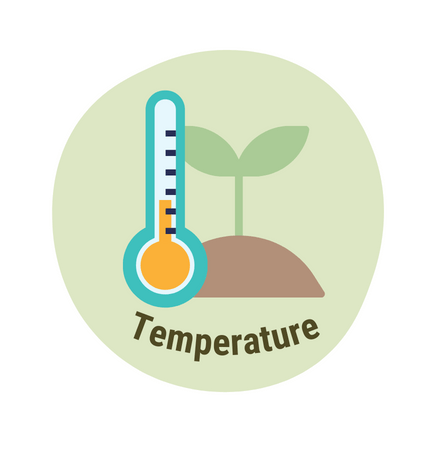 Temperature