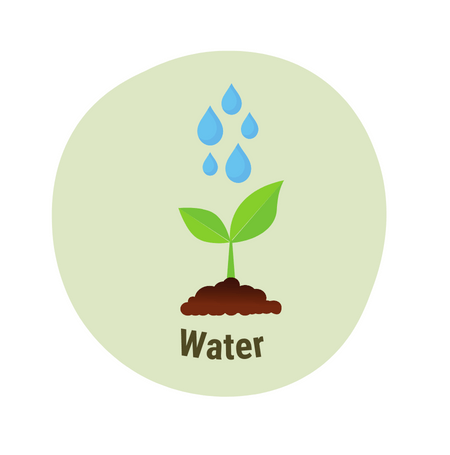 Water