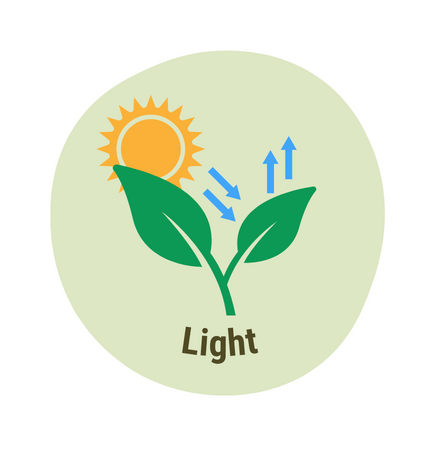 Light