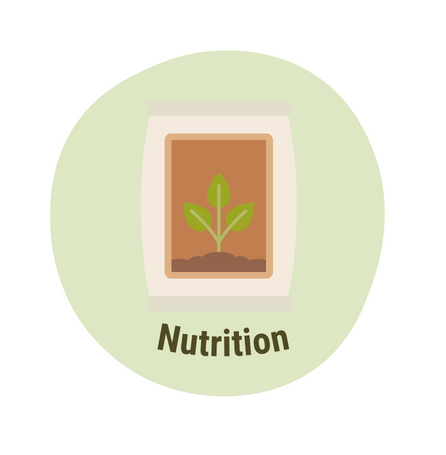 Nutrition